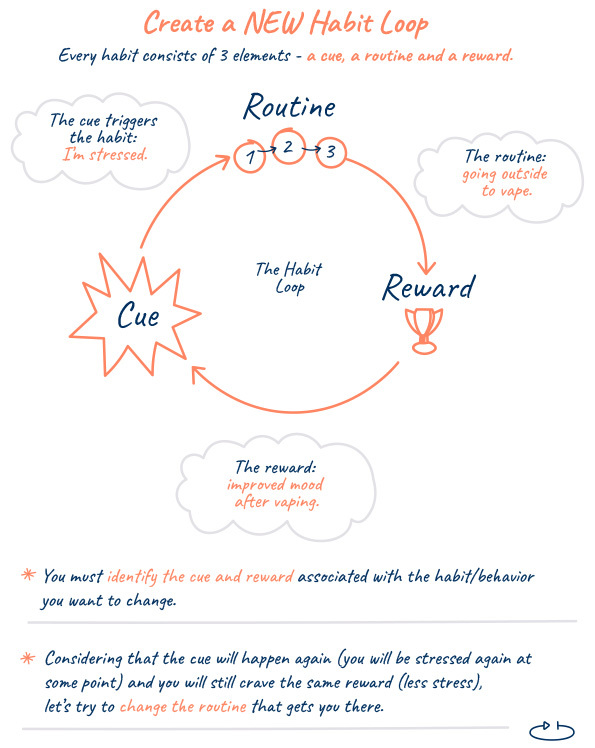 Create a NEW Habit Loop

Every habit consists of 3 elements - a cue, a routine and a reward.

The cue triggers the habit: I'm stressed.

Routine

1 2 3

The routine: going outside to vape.

The Habit Loop

Cue

Reward

The reward: improved mood after vaping.

* You must identify the cue and reward associated with the habit/behavior you want to change.

* Considering that the cue will happen again (you will be stressed again at some point) and you will still crave the same reward (less stress), let's try to change the routine that gets you there.